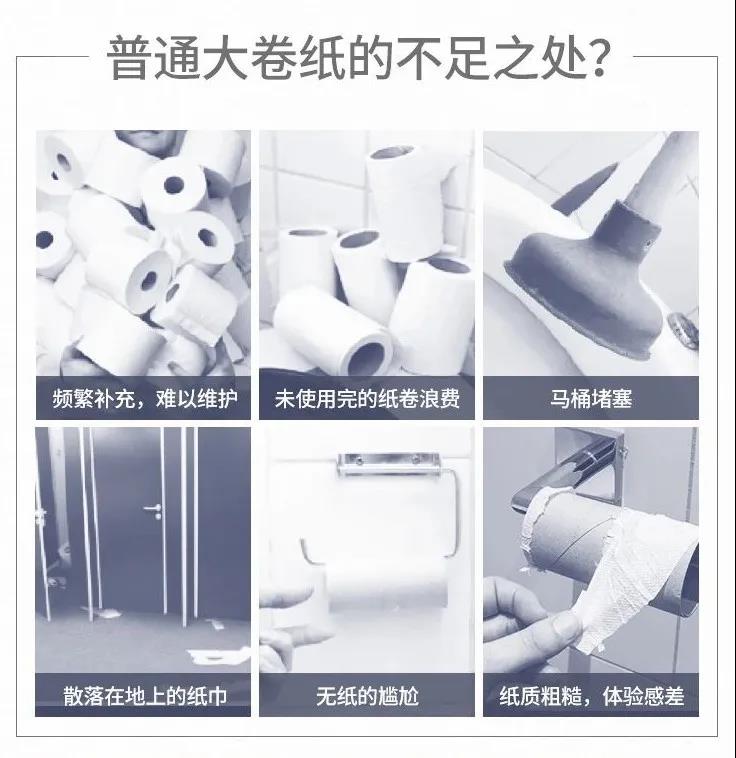 普通大卷纸的不足之处？

频繁补充，难以维护

未使用完的纸卷浪费

马桶堵塞

散落在地上的纸巾

无纸的尴尬

纸质粗糙，体验感差